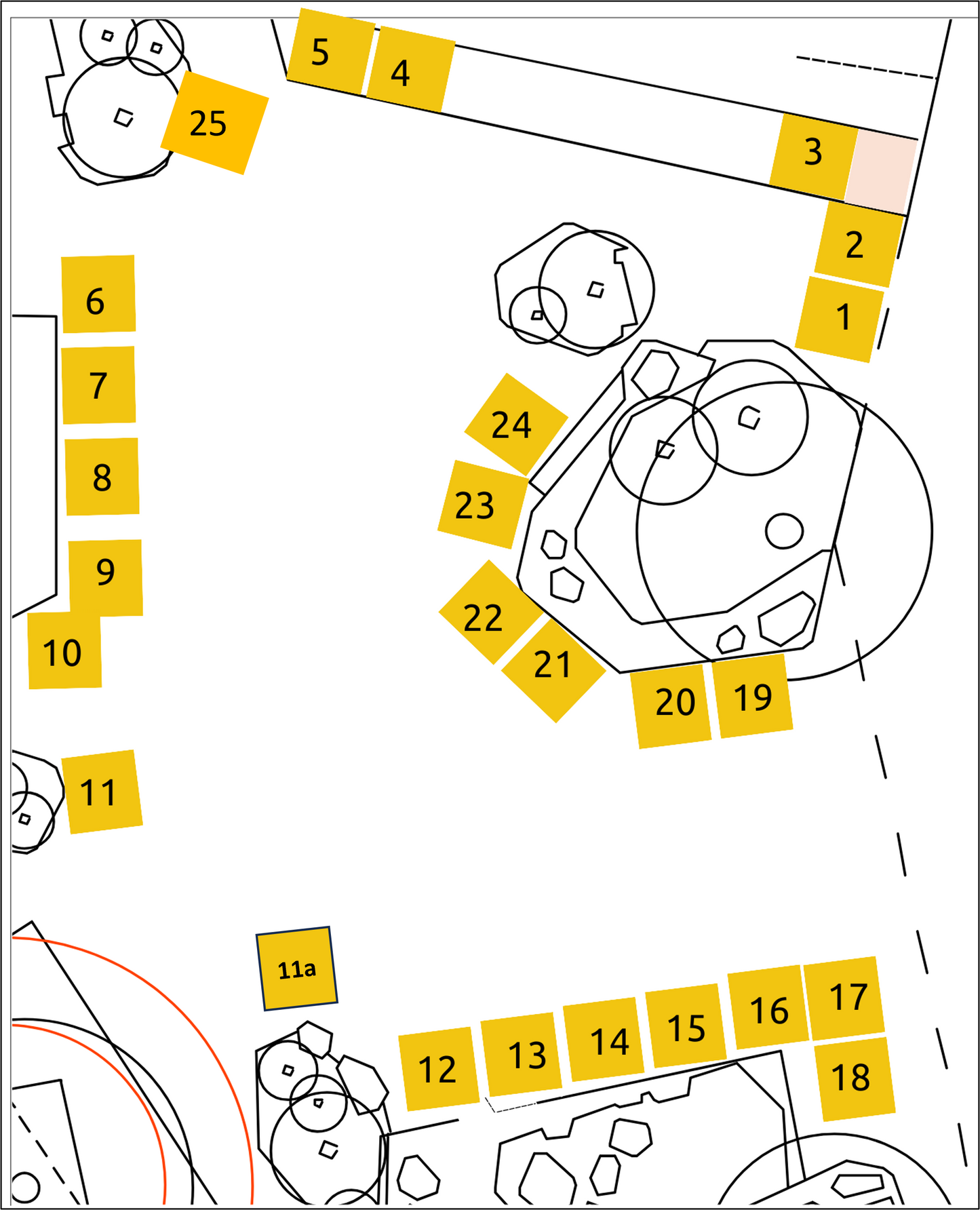 5
4
25
3
2
1
6
7
8
9
10
24
23
22
21
20
19
11
11a
12
13
14
15
16
17
18